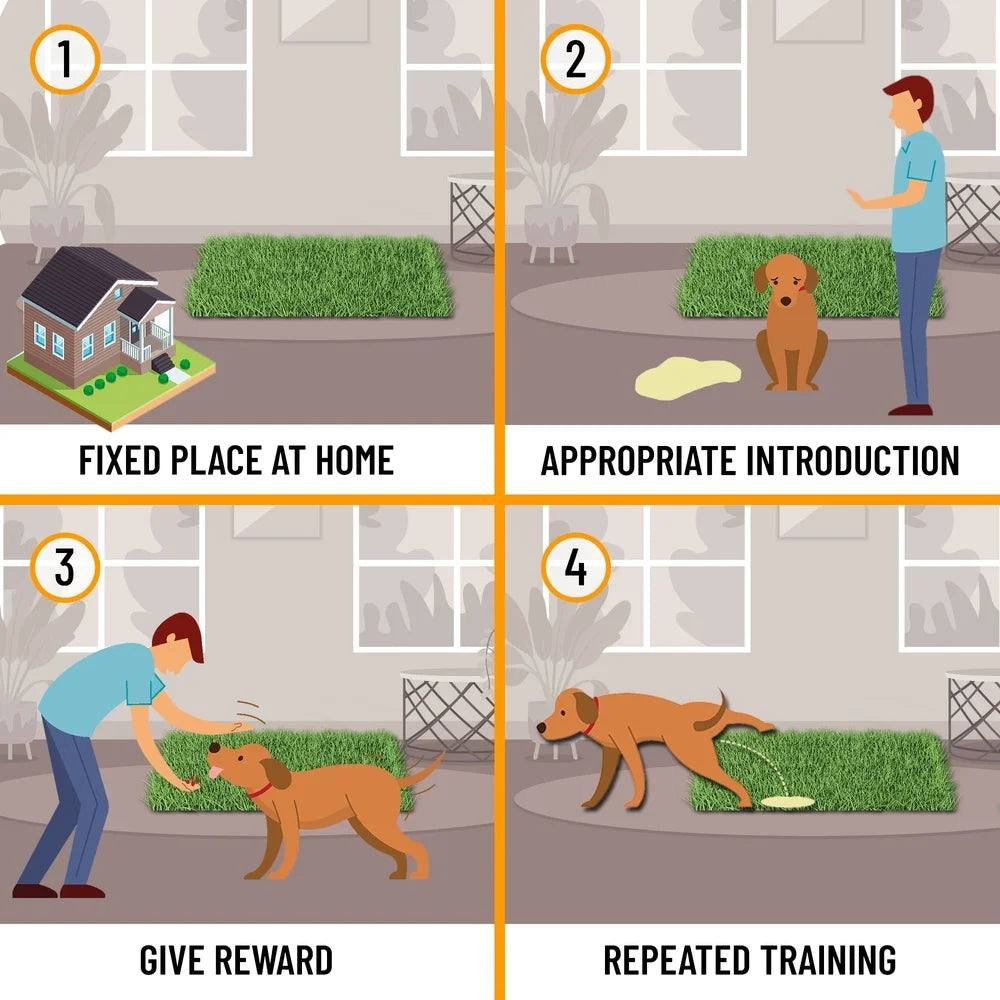 1

FIXED PLACE AT HOME

2

APPROPRIATE INTRODUCTION

3

GIVE REWARD

4

REPEATED TRAINING